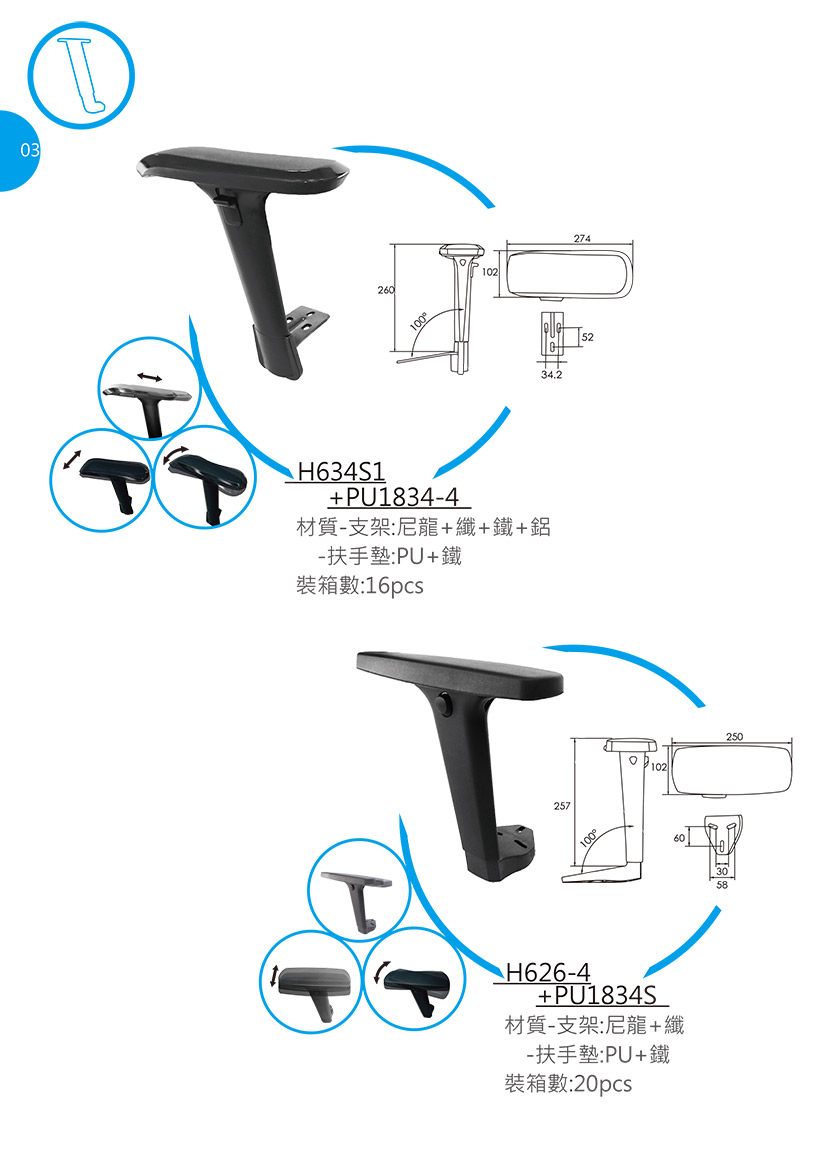 03

274
102
260
100°
52
34.2

H634S1
+PU1834-4
材質-支架:尼龍+纖+鐵+鋁
-扶手墊:PU+鐵
裝箱數:16pcs

250
102
257
100°
60
30
58

H626-4
+PU1834S
材質-支架:尼龍+纖
-扶手墊:PU+鐵
裝箱數:20pcs