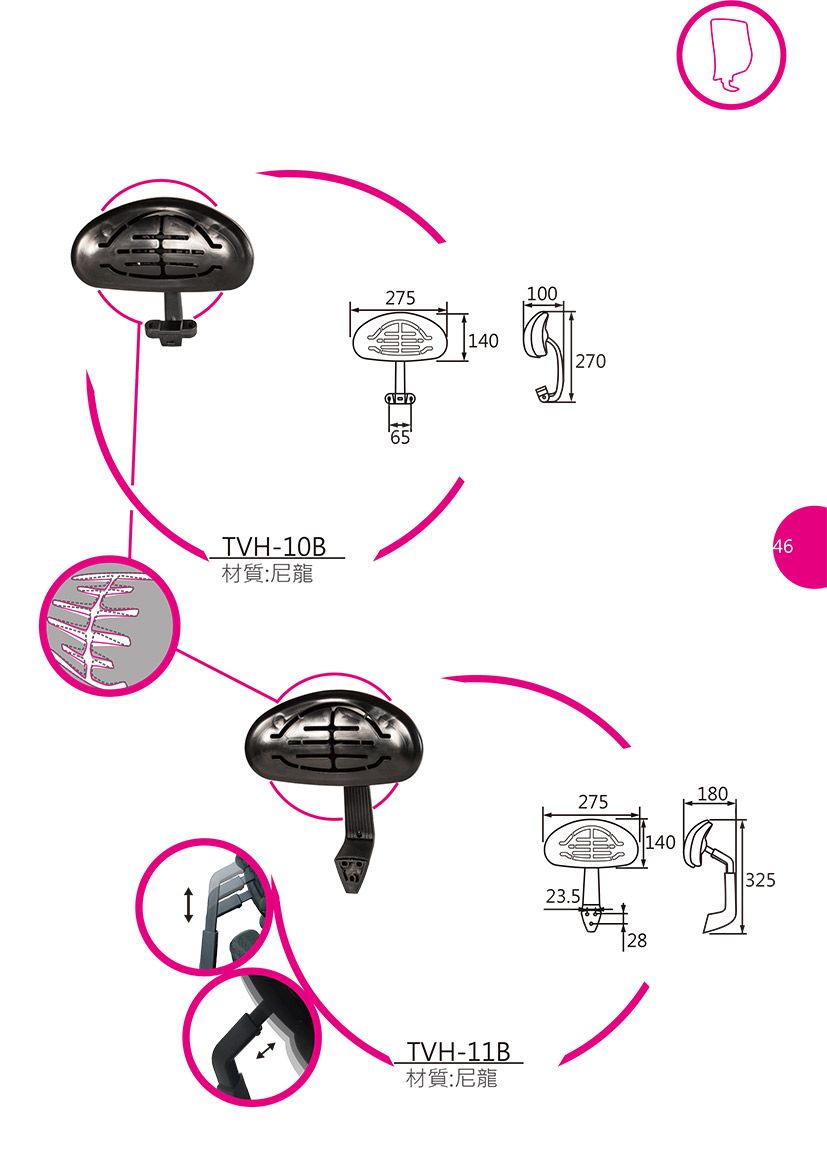 275
140
65
100
270

TVH-10B
材質:尼龍

46

275
140
23.5
28
180
325

TVH-11B
材質:尼龍