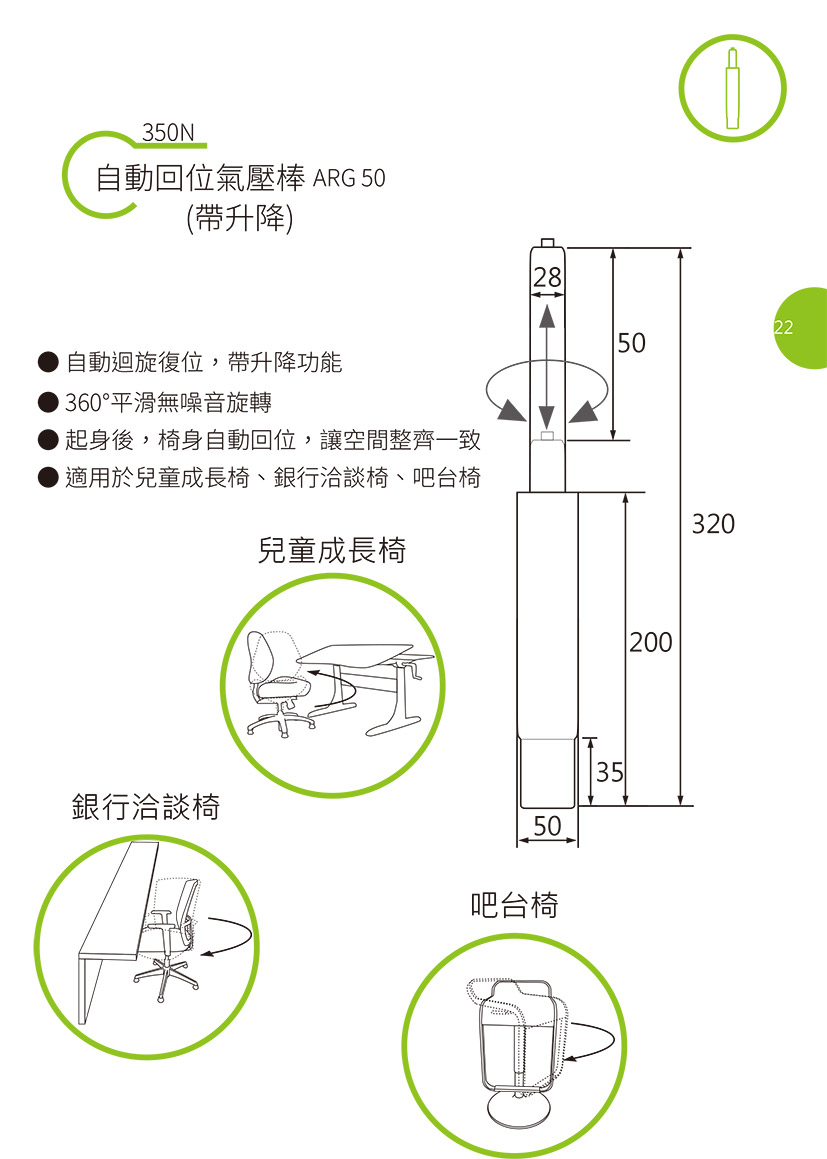 350N
自動回位氣壓棒 ARG 50
(帶升降)

22

● 自動迴旋復位，帶升降功能
● 360°平滑無噪音旋轉
● 起身後，椅身自動回位，讓空間整齊一致
● 適用於兒童成長椅、銀行洽談椅、吧台椅

28
50
320
200
35
50

兒童成長椅

銀行洽談椅

吧台椅