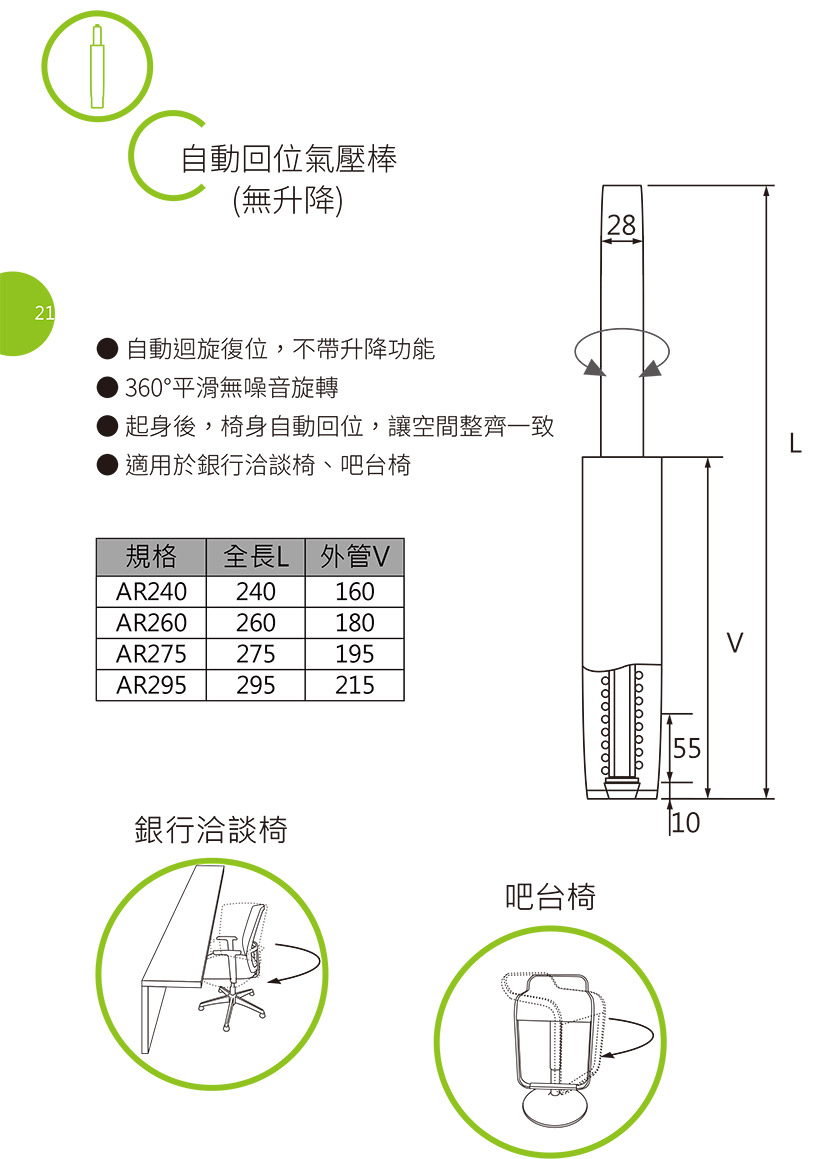 自動回位氣壓棒
(無升降)

21

● 自動迴旋復位，不帶升降功能
● 360°平滑無噪音旋轉
● 起身後，椅身自動回位，讓空間整齊一致
● 適用於銀行洽談椅、吧台椅

| 規格 | 全長L | 外管V |
|---|---|---|
| AR240 | 240 | 160 |
| AR260 | 260 | 180 |
| AR275 | 275 | 195 |
| AR295 | 295 | 215 |

28
L
V
55
10

銀行洽談椅

吧台椅