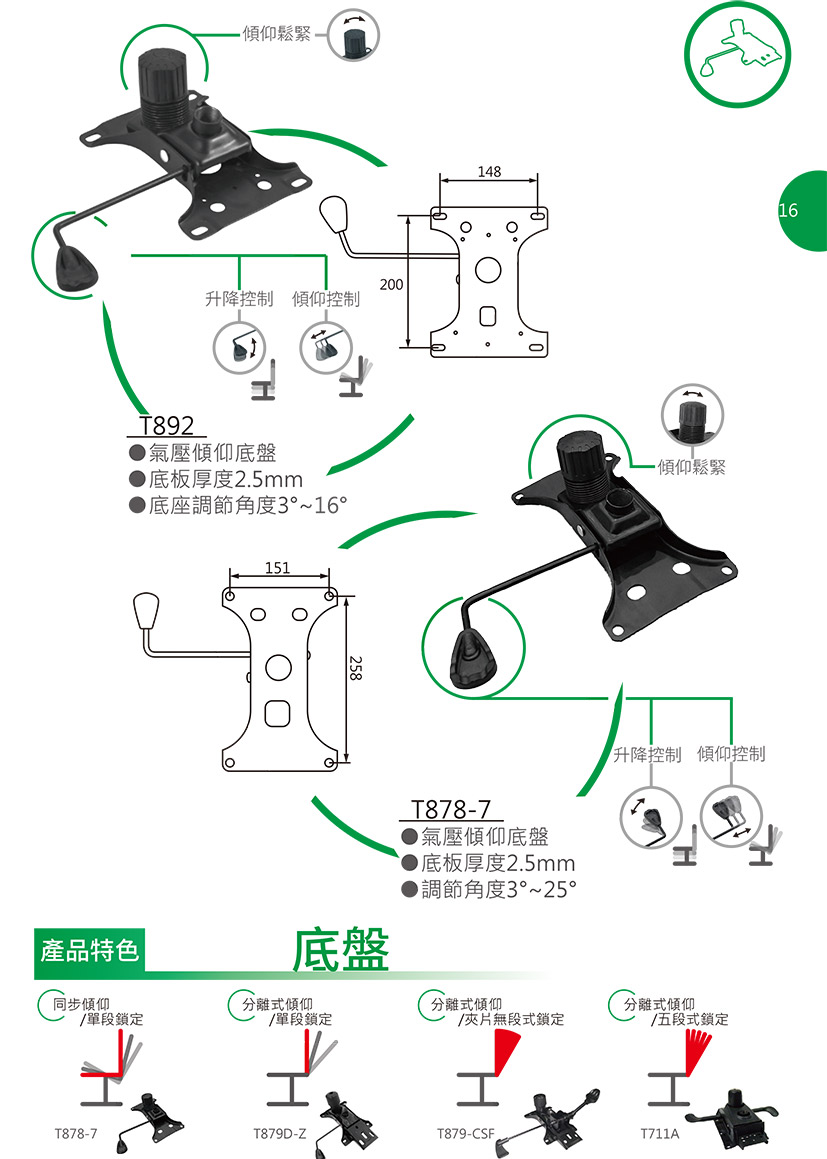 傾仰鬆緊

16

148

200

升降控制　傾仰控制

T892
●氣壓傾仰底盤
●底板厚度2.5mm
●底座調節角度3°~16°

傾仰鬆緊

151

258

升降控制　傾仰控制

T878-7
●氣壓傾仰底盤
●底板厚度2.5mm
●調節角度3°~25°

產品特色

底盤

同步傾仰
/單段鎖定

T878-7

分離式傾仰
/單段鎖定

T879D-Z

分離式傾仰
/夾片無段式鎖定

T879-CSF

分離式傾仰
/五段式鎖定

T711A